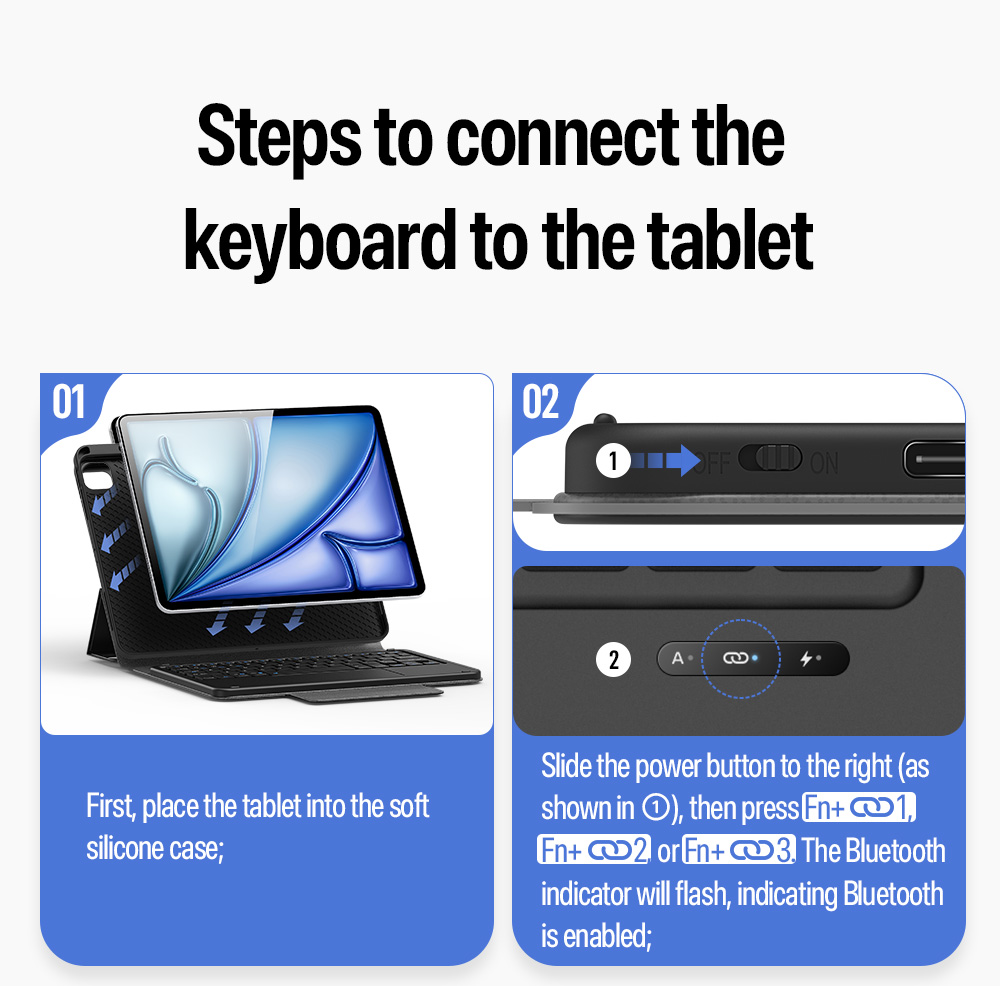 Steps to connect the keyboard to the tablet

01

First, place the tablet into the soft silicone case;

02

1 OFF ON

2 A

Slide the power button to the right (as shown in ①), then press Fn+ 1, Fn+ 2, or Fn+ 3. The Bluetooth indicator will flash, indicating Bluetooth is enabled;