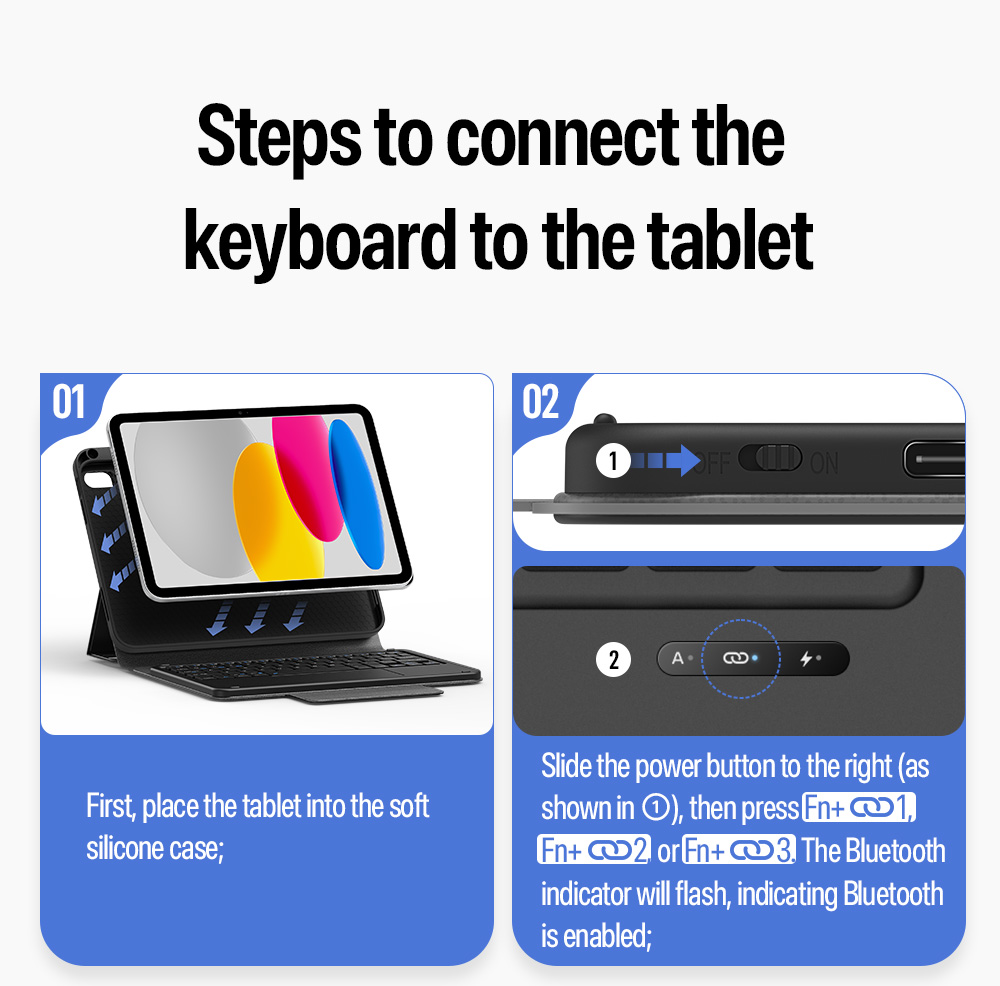 Steps to connect the keyboard to the tablet

01

First, place the tablet into the soft silicone case;

02

1 OFF ON

2 A

Slide the power button to the right (as shown in ①), then press Fn+ 1, Fn+ 2, or Fn+ 3. The Bluetooth indicator will flash, indicating Bluetooth is enabled;