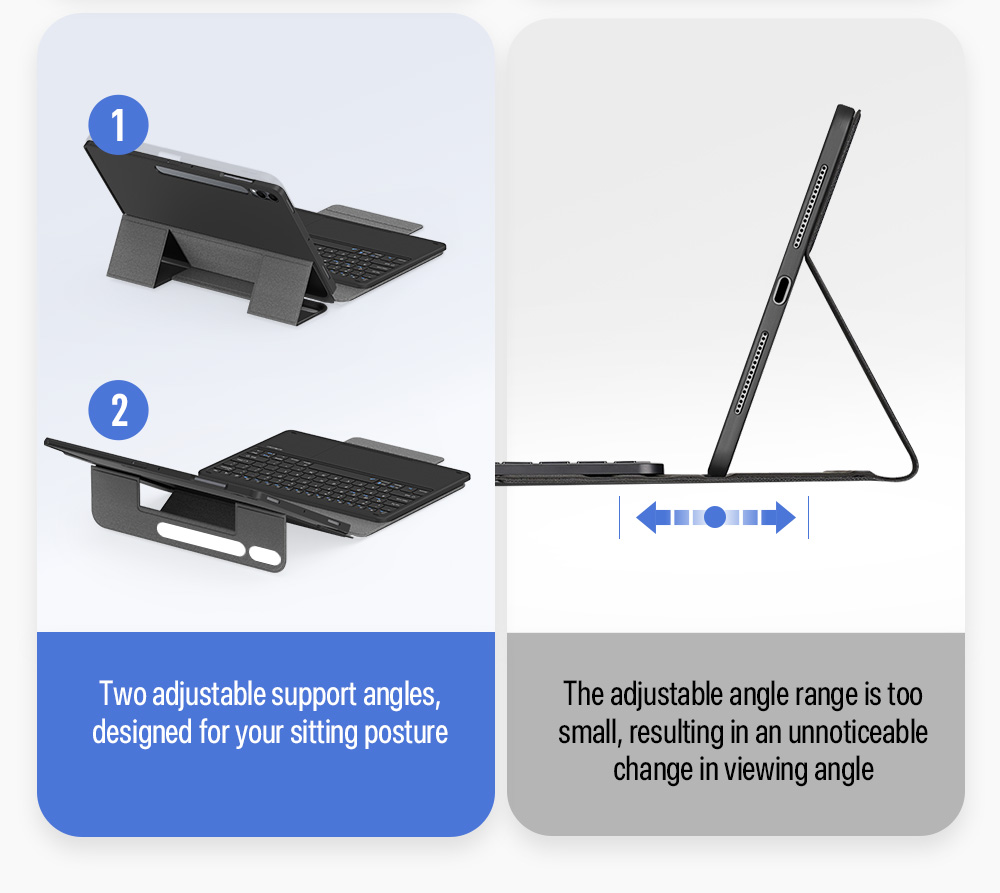 1

2

Two adjustable support angles, designed for your sitting posture

The adjustable angle range is too small, resulting in an unnoticeable change in viewing angle