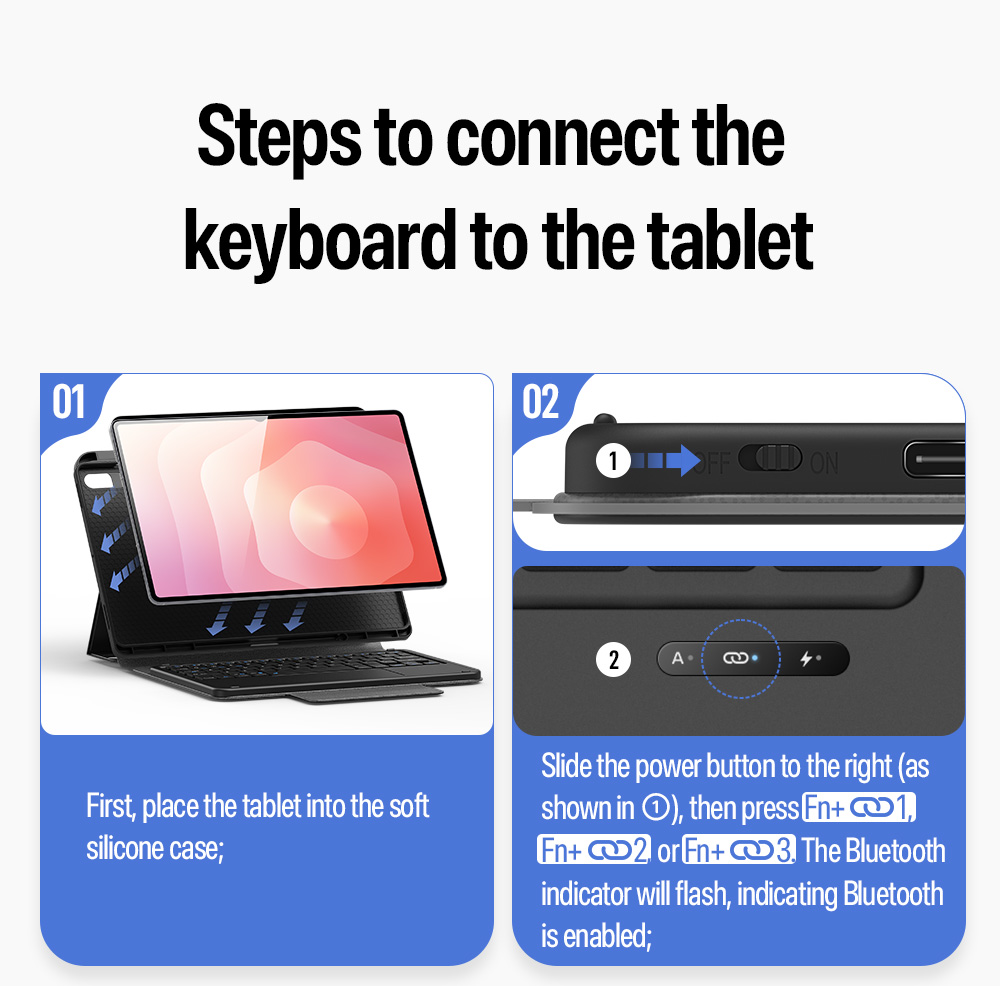 Steps to connect the keyboard to the tablet

01

First, place the tablet into the soft silicone case;

02

1 OFF ON

2 A

Slide the power button to the right (as shown in ①), then press Fn+ 1, Fn+ 2, or Fn+ 3. The Bluetooth indicator will flash, indicating Bluetooth is enabled;