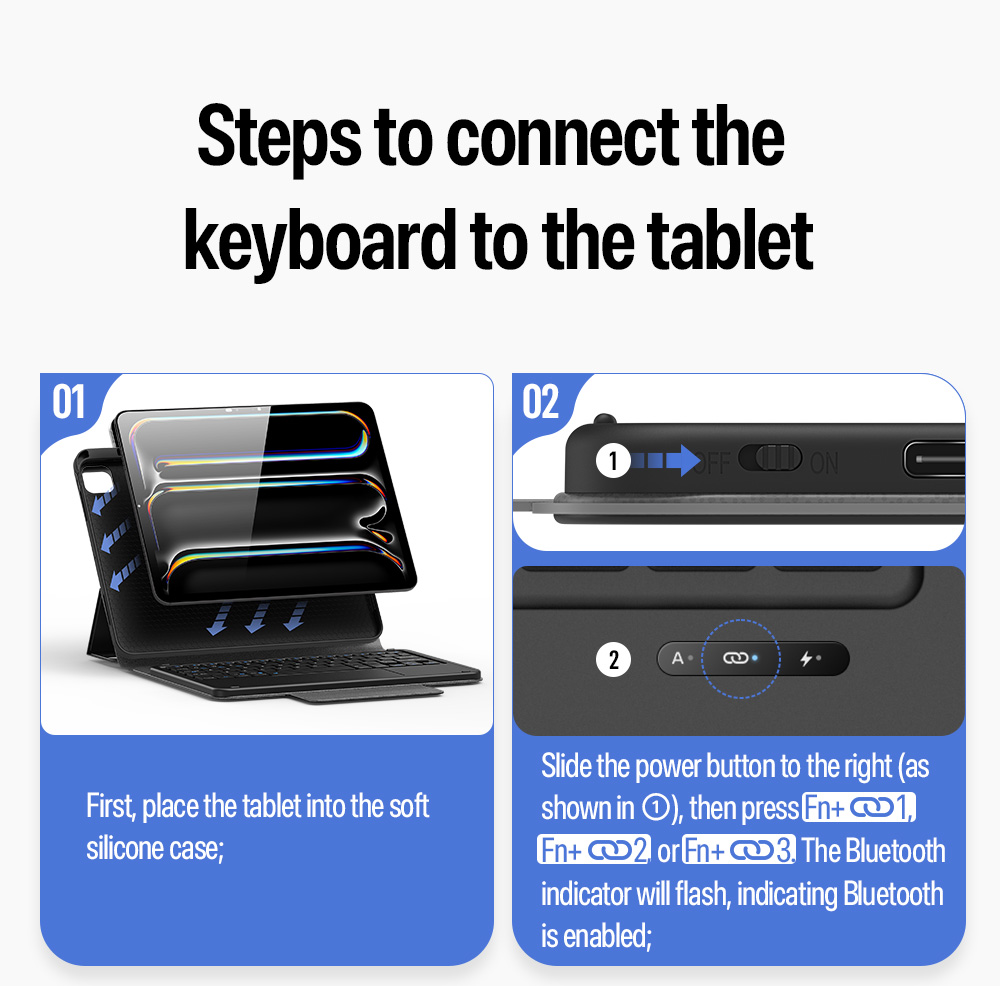 Steps to connect the keyboard to the tablet

01

First, place the tablet into the soft silicone case;

02

1 OFF ON

2 A

Slide the power button to the right (as shown in ①), then press Fn+ 1, Fn+ 2, or Fn+ 3. The Bluetooth indicator will flash, indicating Bluetooth is enabled;