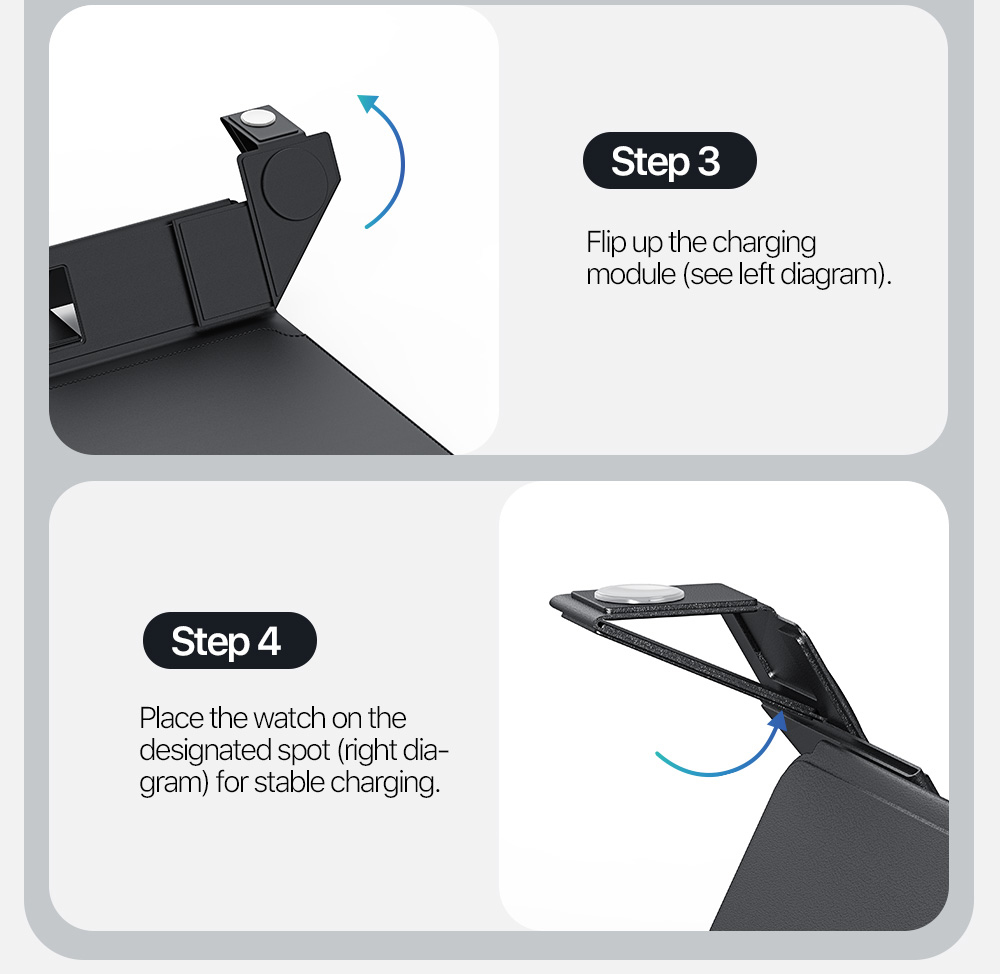 Step 3

Flip up the charging module (see left diagram).

Step 4

Place the watch on the designated spot (right diagram) for stable charging.