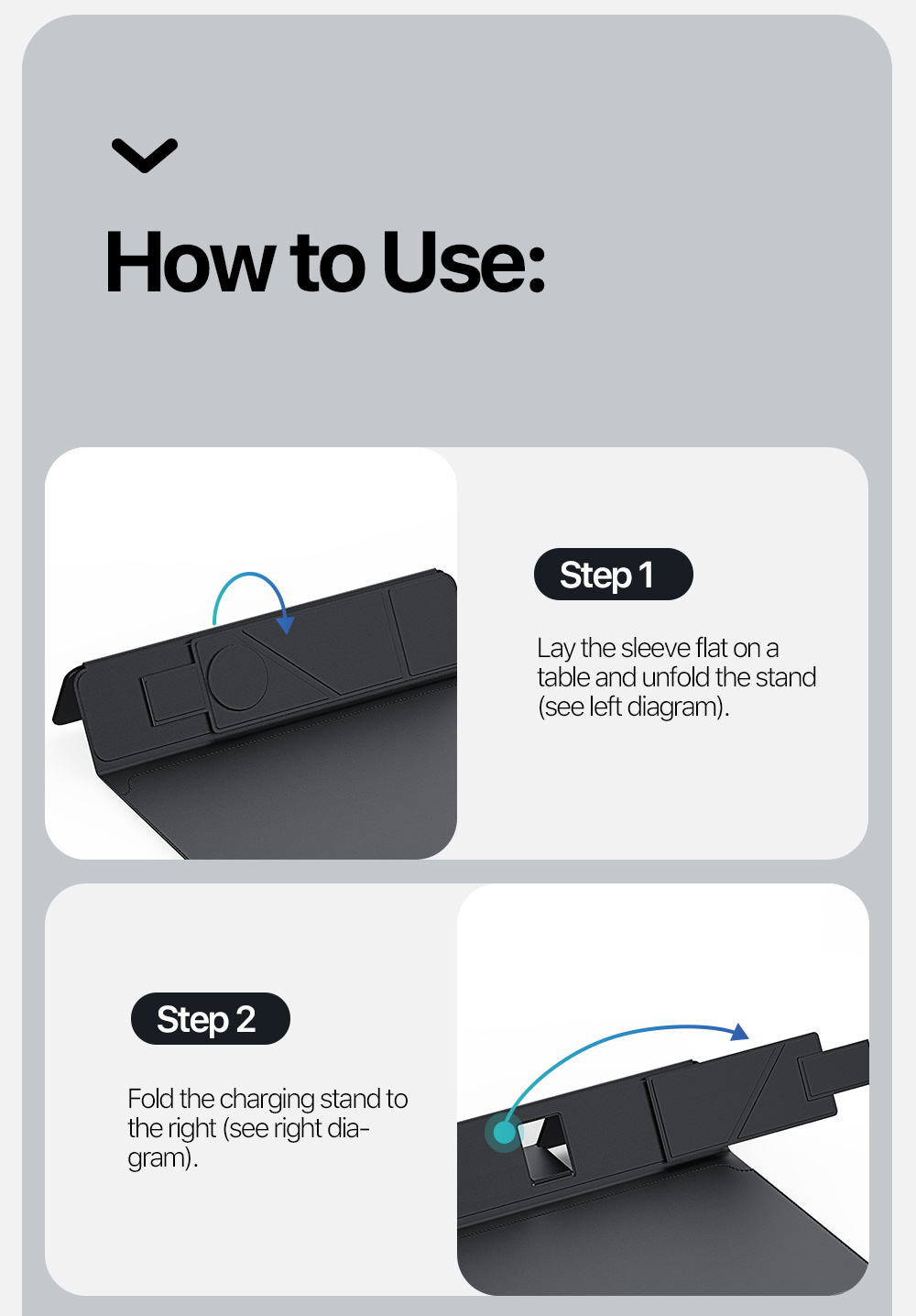 How to Use:

Step 1

Lay the sleeve flat on a table and unfold the stand (see left diagram).

Step 2

Fold the charging stand to the right (see right diagram).