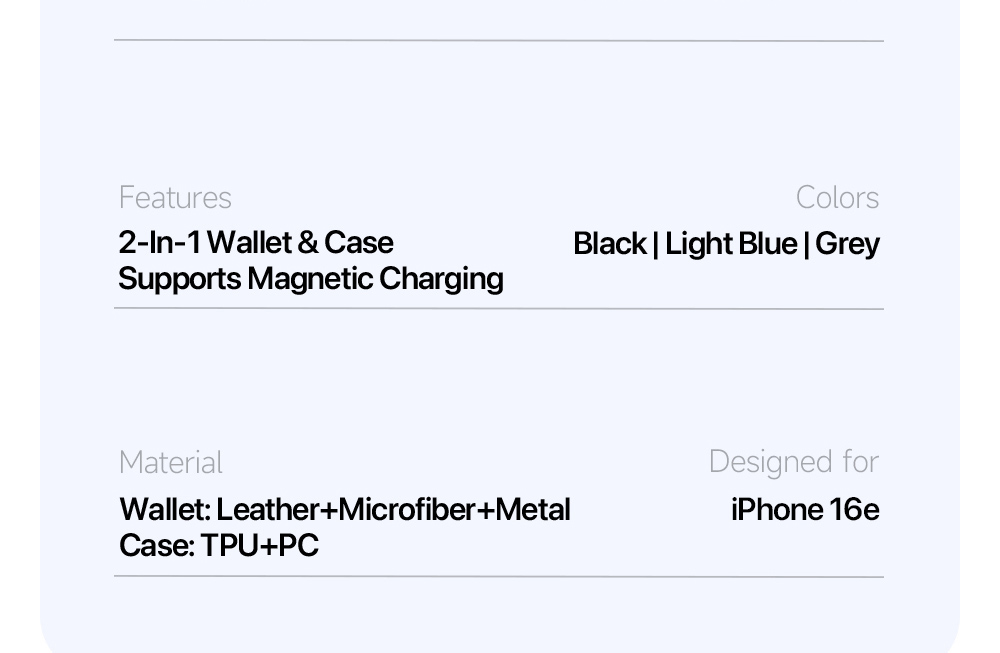 Features
2-In-1 Wallet & Case
Supports Magnetic Charging

Colors
Black | Light Blue | Grey

Material
Wallet: Leather+Microfiber+Metal
Case: TPU+PC

Designed for
iPhone 16e