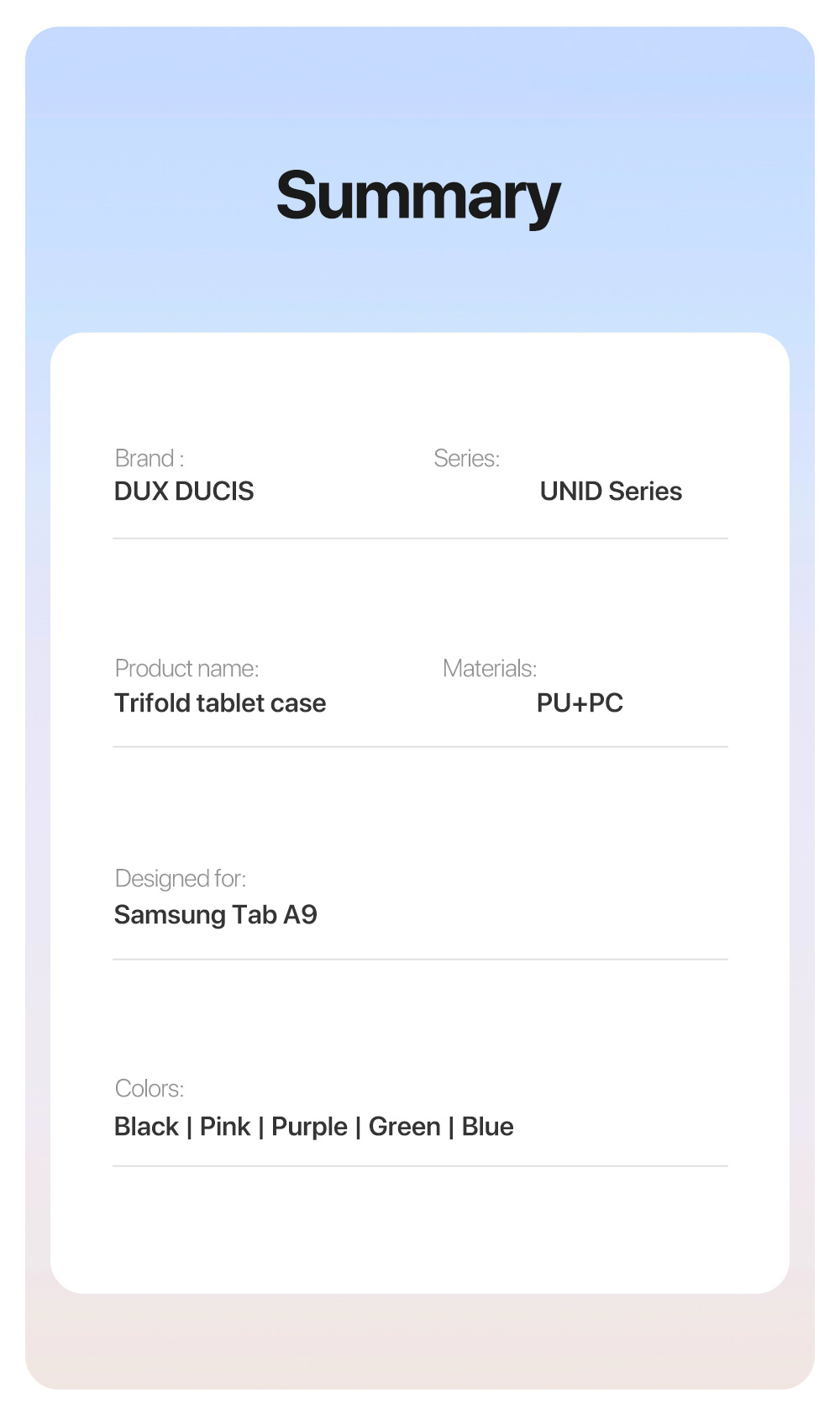 Summary

Brand :
DUX DUCIS

Series:
UNID Series

Product name:
Trifold tablet case

Materials:
PU+PC

Designed for:
Samsung Tab A9

Colors:
Black | Pink | Purple | Green | Blue