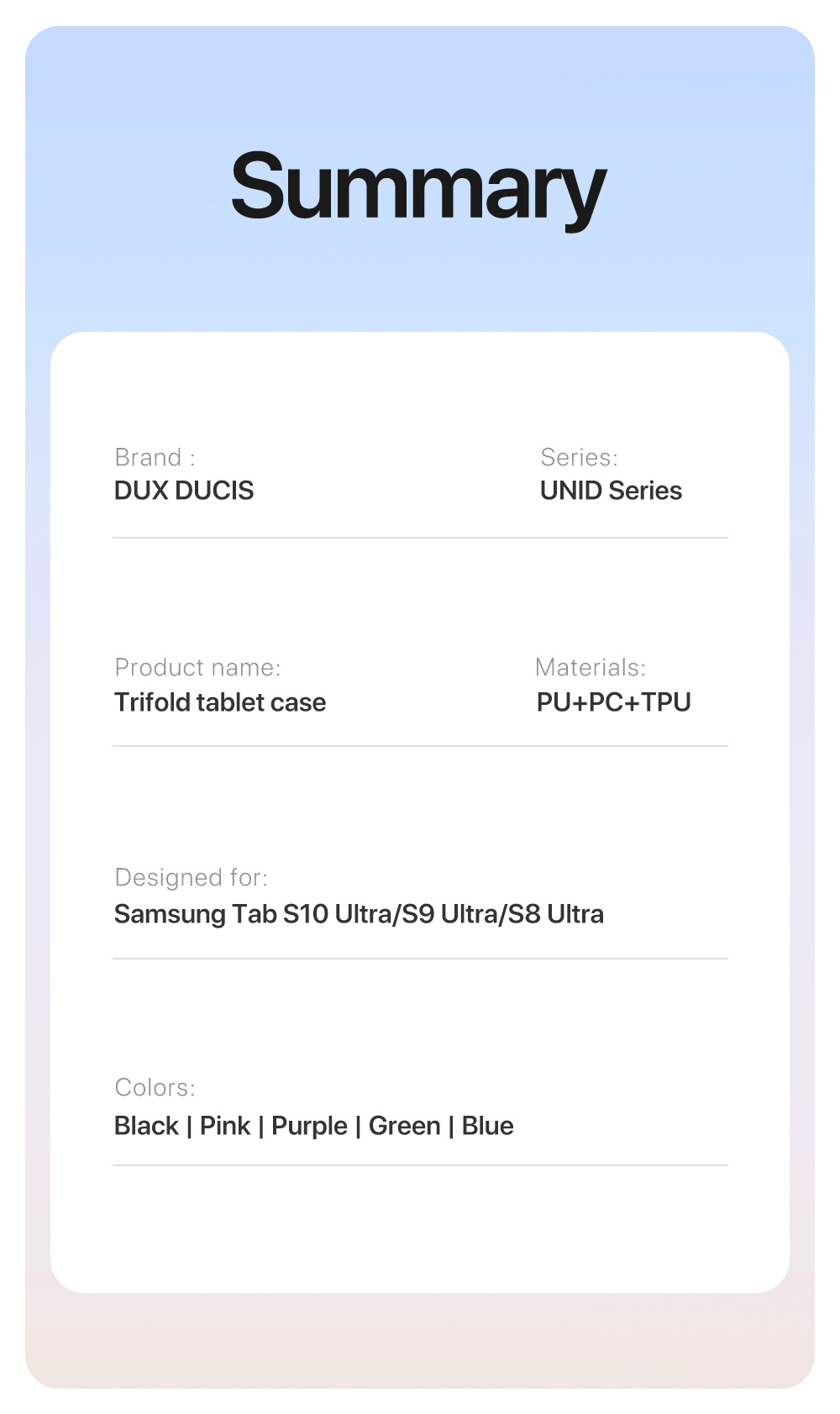 Summary

Brand :
DUX DUCIS

Series:
UNID Series

Product name:
Trifold tablet case

Materials:
PU+PC+TPU

Designed for:
Samsung Tab S10 Ultra/S9 Ultra/S8 Ultra

Colors:
Black | Pink | Purple | Green | Blue