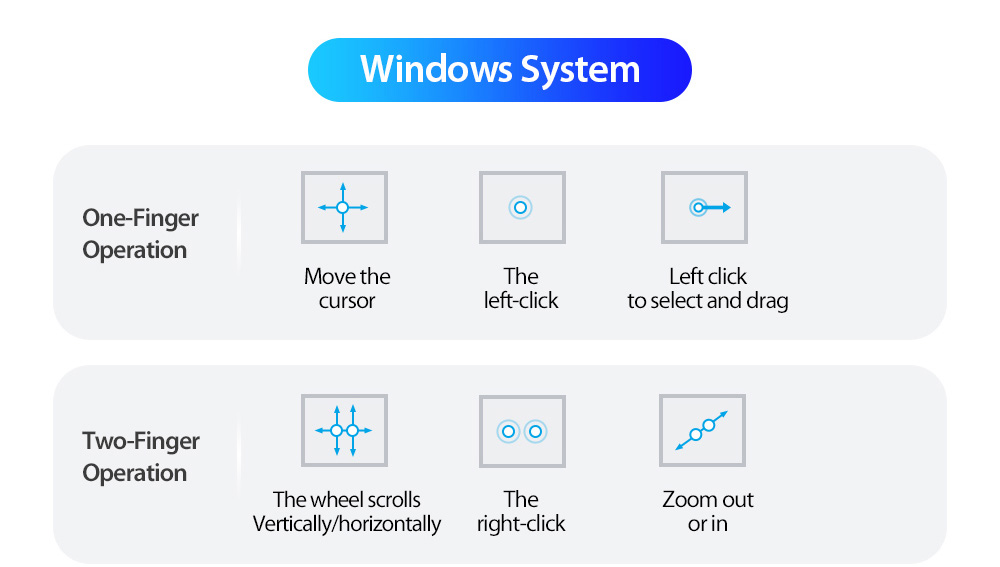 Windows System

One-Finger Operation

Move the cursor

The left-click

Left click to select and drag

Two-Finger Operation

The wheel scrolls Vertically/horizontally

The right-click

Zoom out or in